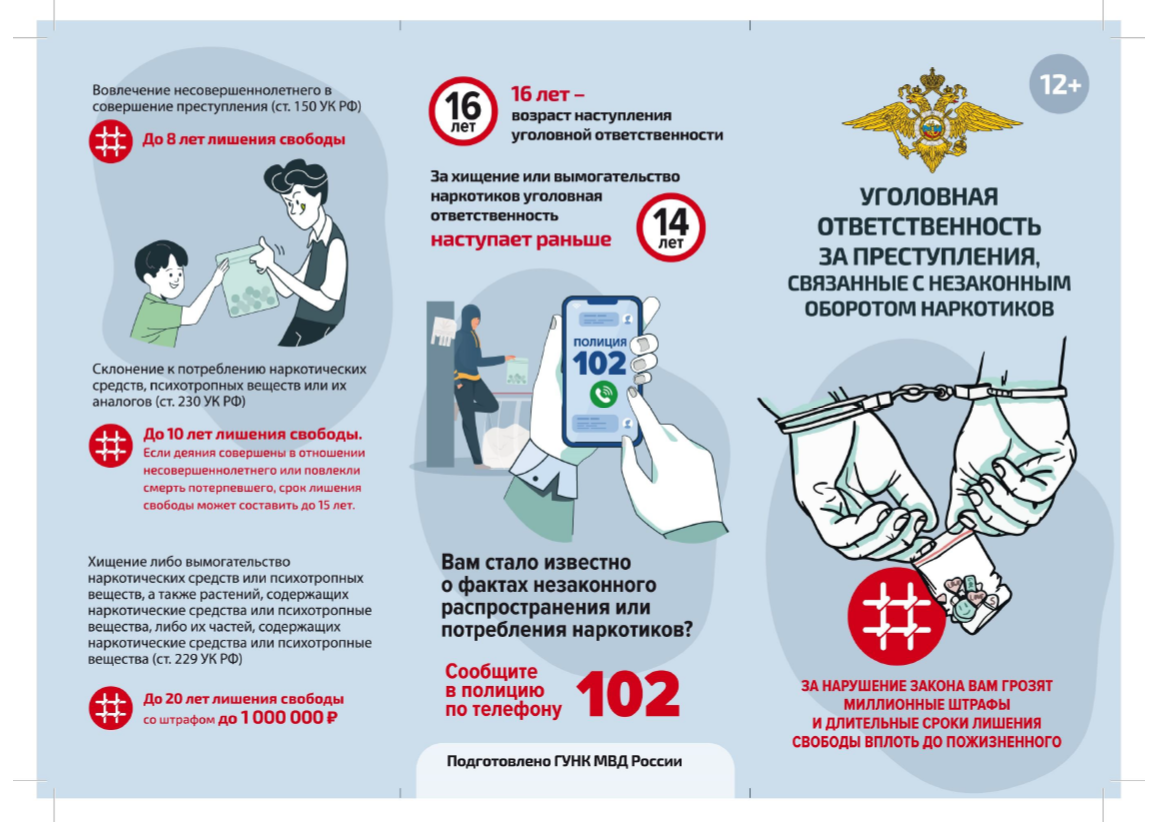 Вовлечение несовершеннолетнего в совершение преступления (ст. 150 УК РФ)

До 8 лет лишения свободы

Склонение к потреблению наркотических средств, психотропных веществ или их аналогов (ст. 230 УК РФ)

До 10 лет лишения свободы.
Если деяния совершены в отношении несовершеннолетнего или повлекли смерть потерпевшего, срок лишения свободы может составить до 15 лет.

Хищение либо вымогательство наркотических средств или психотропных веществ, а также растений, содержащих наркотические средства или психотропные вещества, либо их частей, содержащих наркотические средства или психотропные вещества (ст. 229 УК РФ)

До 20 лет лишения свободы
со штрафом до 1 000 000 ₽

16 лет

16 лет – возраст наступления уголовной ответственности

За хищение или вымогательство наркотиков уголовная ответственность
наступает раньше

14 лет

ПОЛИЦИЯ
102

Вам стало известно о фактах незаконного распространения или потребления наркотиков?

Сообщите в полицию по телефону 102

Подготовлено ГУНК МВД России

12+

УГОЛОВНАЯ ОТВЕТСТВЕННОСТЬ ЗА ПРЕСТУПЛЕНИЯ, СВЯЗАННЫЕ С НЕЗАКОННЫМ ОБОРОТОМ НАРКОТИКОВ

ЗА НАРУШЕНИЕ ЗАКОНА ВАМ ГРОЗЯТ МИЛЛИОННЫЕ ШТРАФЫ И ДЛИТЕЛЬНЫЕ СРОКИ ЛИШЕНИЯ СВОБОДЫ ВПЛОТЬ ДО ПОЖИЗНЕННОГО